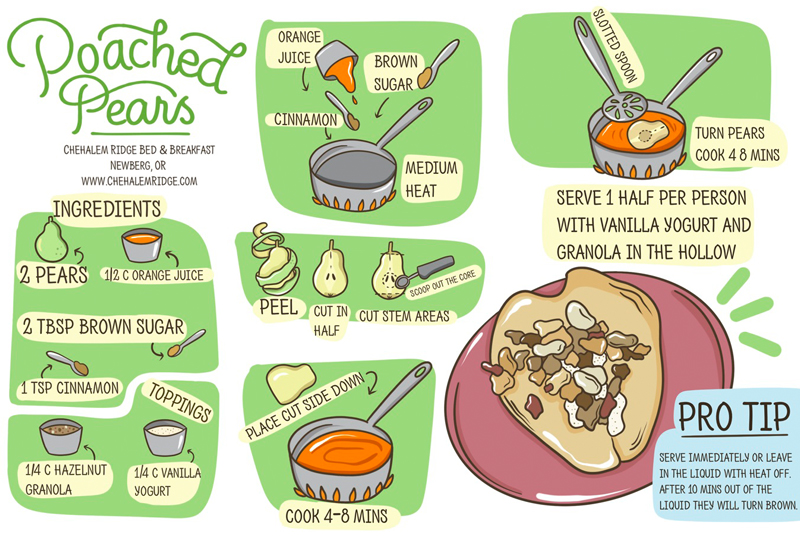 Poached Pears

CHEHALEM RIDGE BED & BREAKFAST
NEWBERG, OR
WWW.CHEHALEMRIDGE.COM

INGREDIENTS

2 PEARS

1/2 C ORANGE JUICE

2 TBSP BROWN SUGAR

1 TSP CINNAMON

TOPPINGS

1/4 C HAZELNUT GRANOLA

1/4 C VANILLA YOGURT

ORANGE JUICE

BROWN SUGAR

CINNAMON

MEDIUM HEAT

PEEL

CUT IN HALF

CUT STEM AREAS

SCOOP OUT THE CORE

PLACE CUT SIDE DOWN

COOK 4-8 MINS

SLOTTED SPOON

TURN PEARS
COOK 4 8 MINS

SERVE 1 HALF PER PERSON WITH VANILLA YOGURT AND GRANOLA IN THE HOLLOW

PRO TIP

SERVE IMMEDIATELY OR LEAVE IN THE LIQUID WITH HEAT OFF. AFTER 10 MINS OUT OF THE LIQUID THEY WILL TURN BROWN.